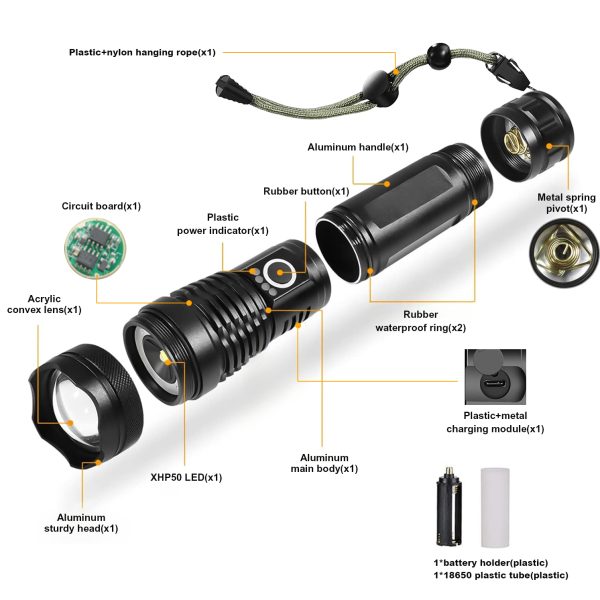 Plastic+nylon hanging rope(x1)

Aluminum handle(x1)

Rubber button(x1)

Circuit board(x1)

Plastic power indicator(x1)

Metal spring pivot(x1)

Acrylic convex lens(x1)

Rubber waterproof ring(x2)

Plastic+metal charging module(x1)

Aluminum main body(x1)

XHP50 LED(x1)

Aluminum sturdy head(x1)

1*battery holder(plastic)
1*18650 plastic tube(plastic)